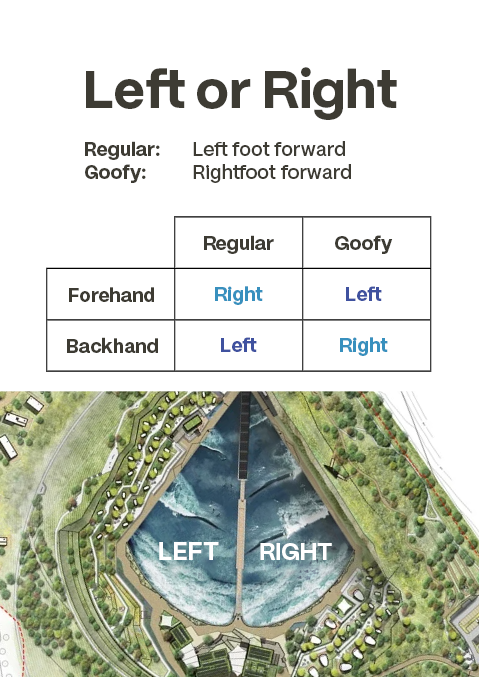 Left or Right

Regular: Left foot forward
Goofy: Rightfoot forward

| | Regular | Goofy |
|---|---|---|
| Forehand | Right | Left |
| Backhand | Left | Right |

LEFT
RIGHT